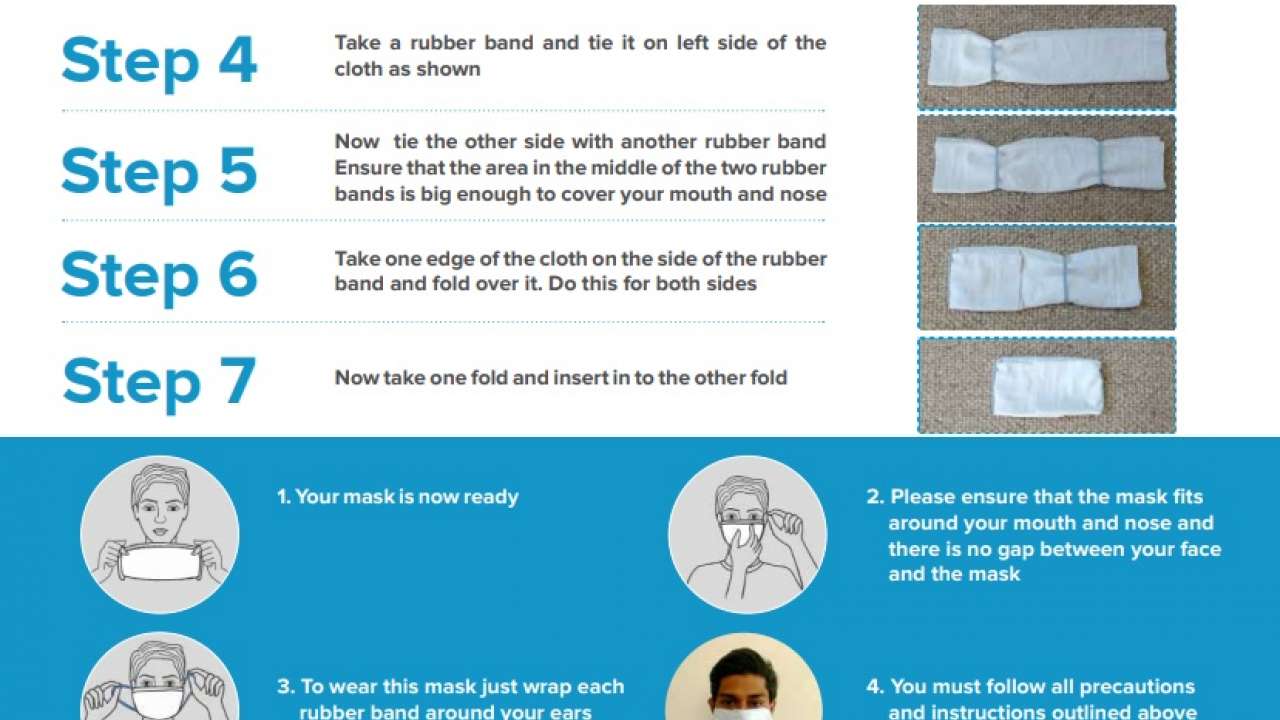 Step 4
Take a rubber band and tie it on left side of the cloth as shown

Step 5
Now tie the other side with another rubber band Ensure that the area in the middle of the two rubber bands is big enough to cover your mouth and nose

Step 6
Take one edge of the cloth on the side of the rubber band and fold over it. Do this for both sides

Step 7
Now take one fold and insert in to the other fold

1. Your mask is now ready

2. Please ensure that the mask fits around your mouth and nose and there is no gap between your face and the mask

3. To wear this mask just wrap each rubber band around your ears

4. You must follow all precautions and instructions outlined above